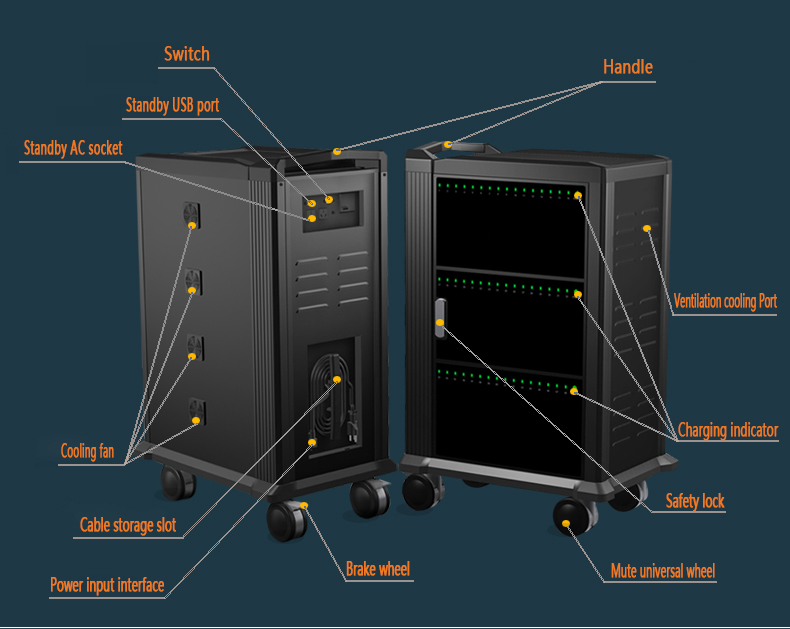 Switch

Handle

Standby USB port

Standby AC socket

Ventilation cooling Port

Charging indicator

Cooling fan

Safety lock

Cable storage slot

Brake wheel

Mute universal wheel

Power input interface